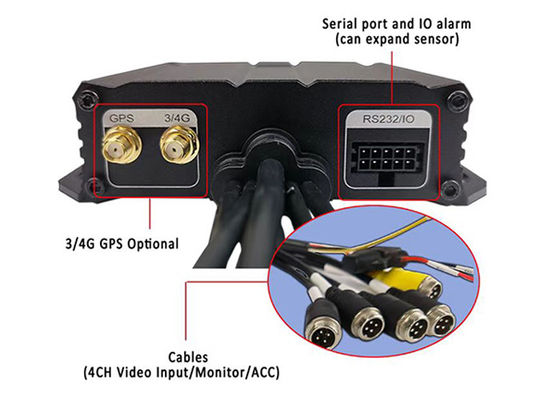 Serial port and IO alarm
(can expand sensor)

GPS 3/4G

RS232/IO

3/4G GPS Optional

Cables
(4CH Video Input/Monitor/ACC)